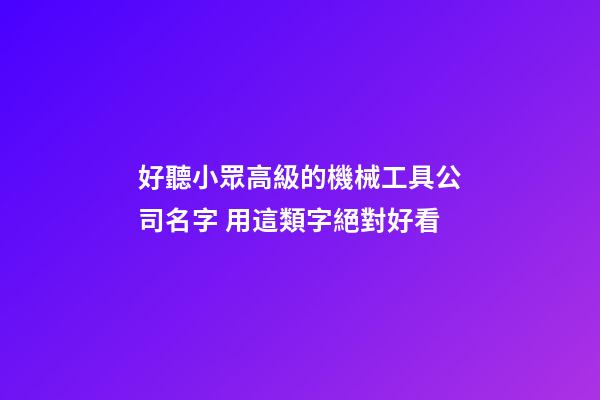 好聽小眾高級的機械工具公司名字 用這類字絕對好看